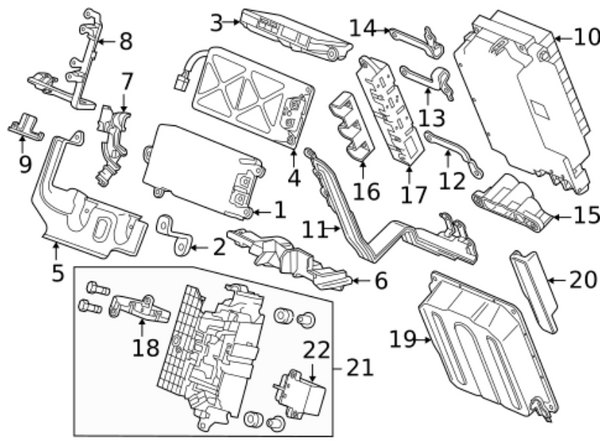 3
14
10
8
7
13
9
4
16
17
12
1
15
11
2
5
6
20
18
22
21
19